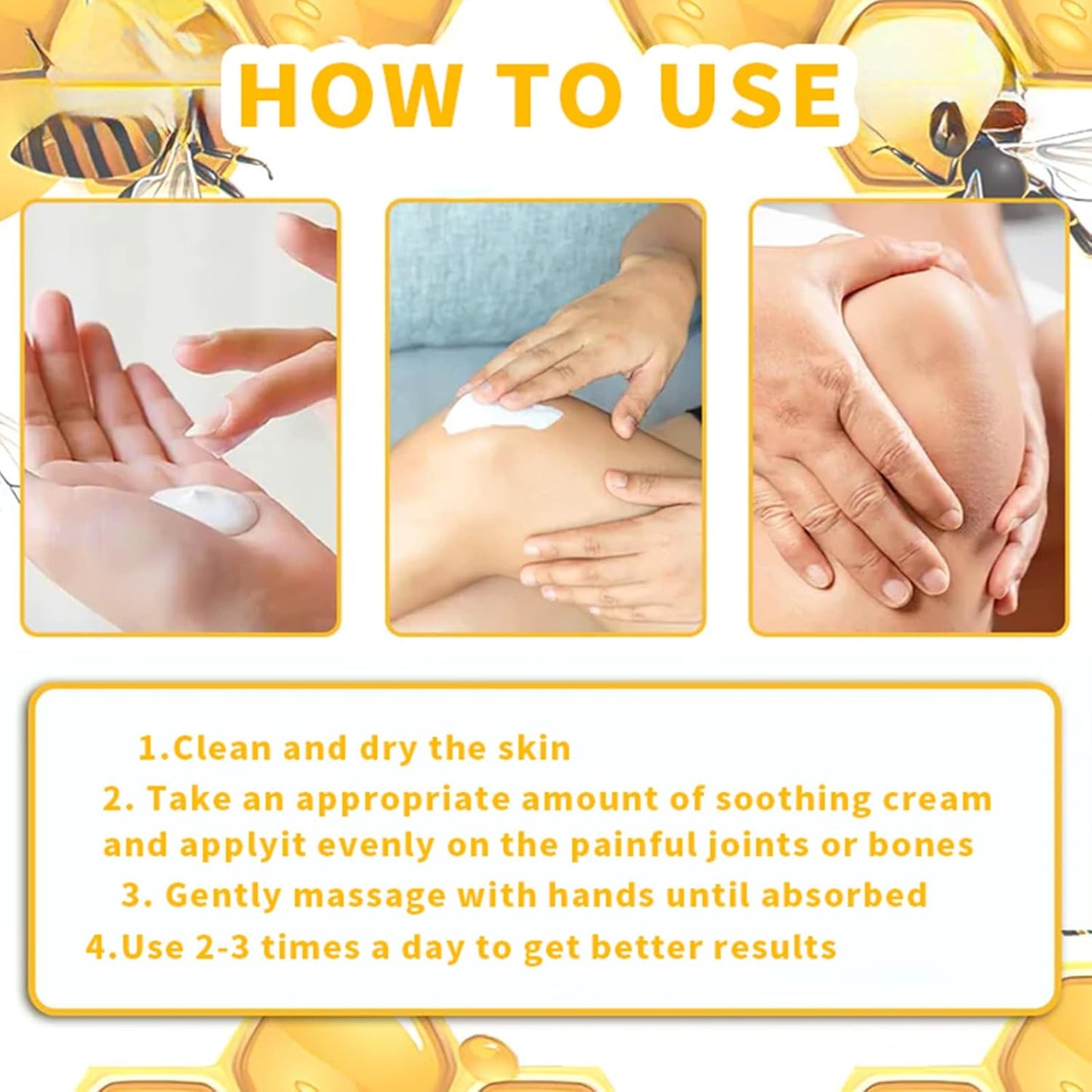 HOW TO USE

1.Clean and dry the skin

2. Take an appropriate amount of soothing cream and applyit evenly on the painful joints or bones

3. Gently massage with hands until absorbed

4.Use 2-3 times a day to get better results