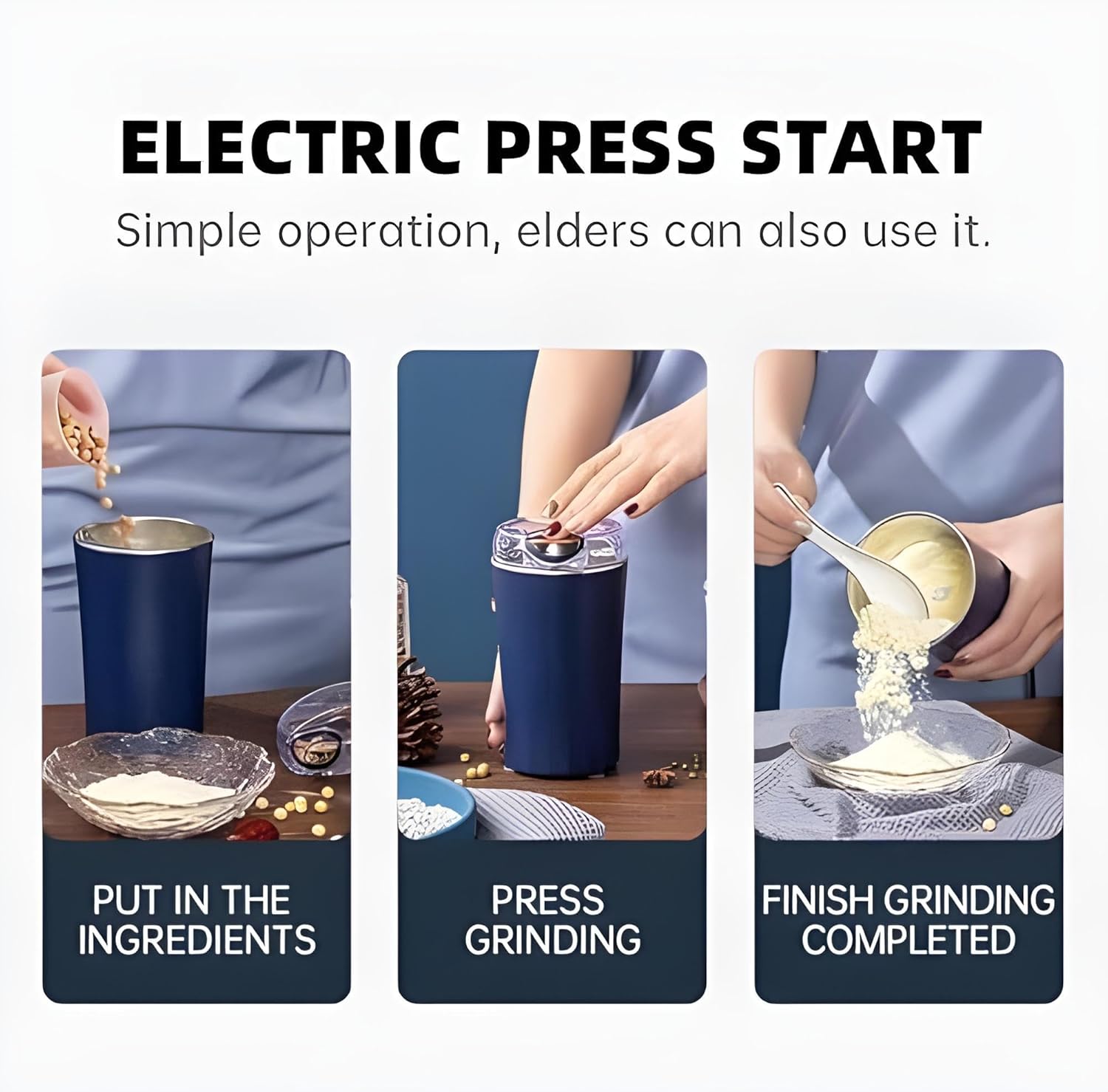 ELECTRIC PRESS START

Simple operation, elders can also use it.

PUT IN THE INGREDIENTS

PRESS GRINDING

FINISH GRINDING COMPLETED